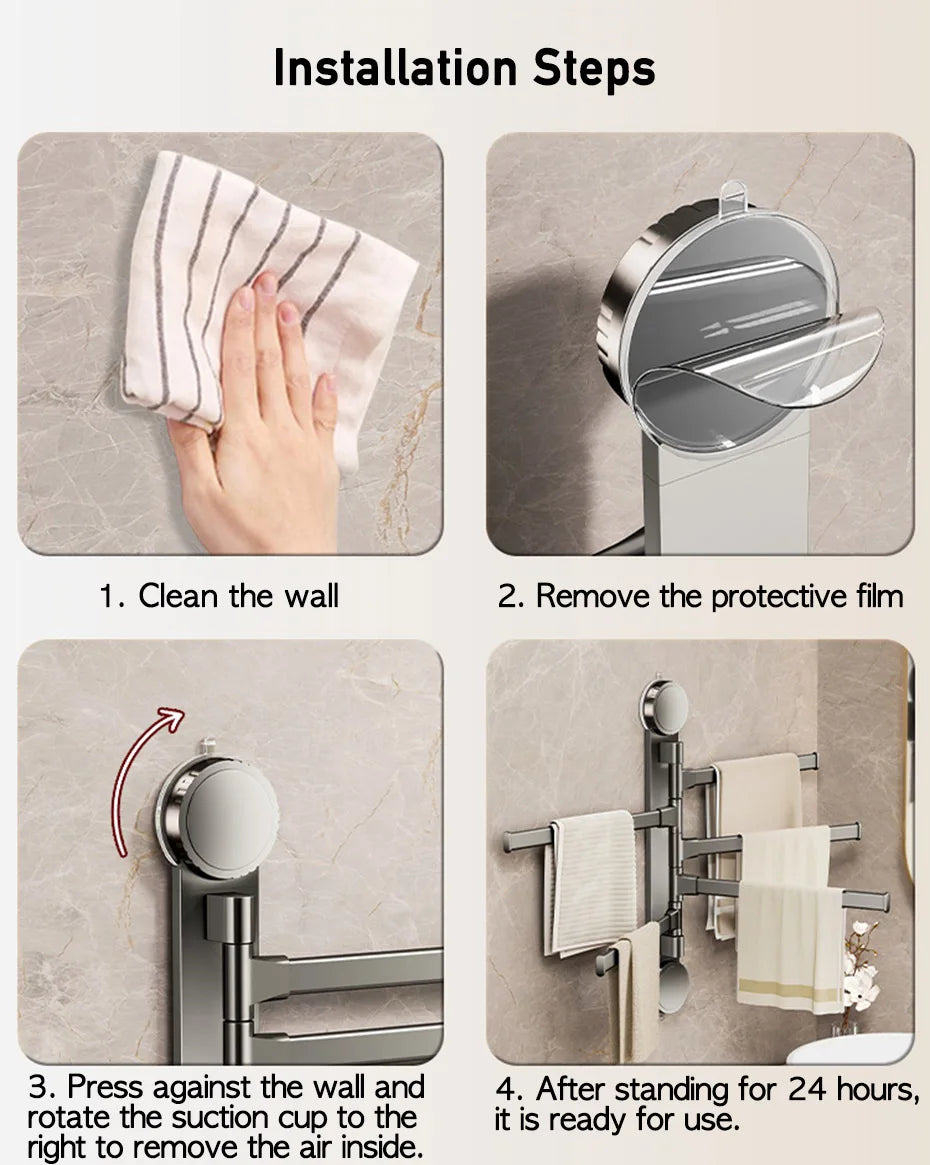 Installation Steps

1. Clean the wall

2. Remove the protective film

3. Press against the wall and rotate the suction cup to the right to remove the air inside.

4. After standing for 24 hours, it is ready for use.