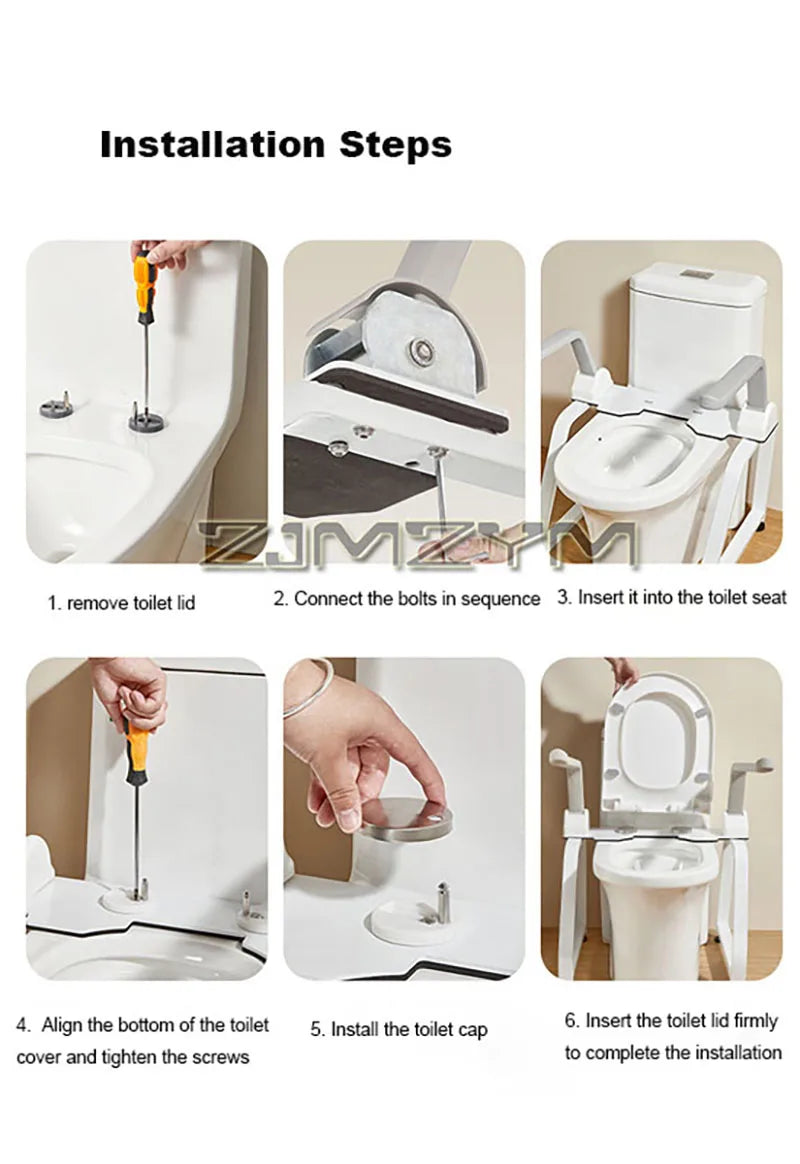 Installation Steps

ZJMZYM

1. remove toilet lid

2. Connect the bolts in sequence

3. Insert it into the toilet seat

4. Align the bottom of the toilet cover and tighten the screws

5. Install the toilet cap

6. Insert the toilet lid firmly to complete the installation